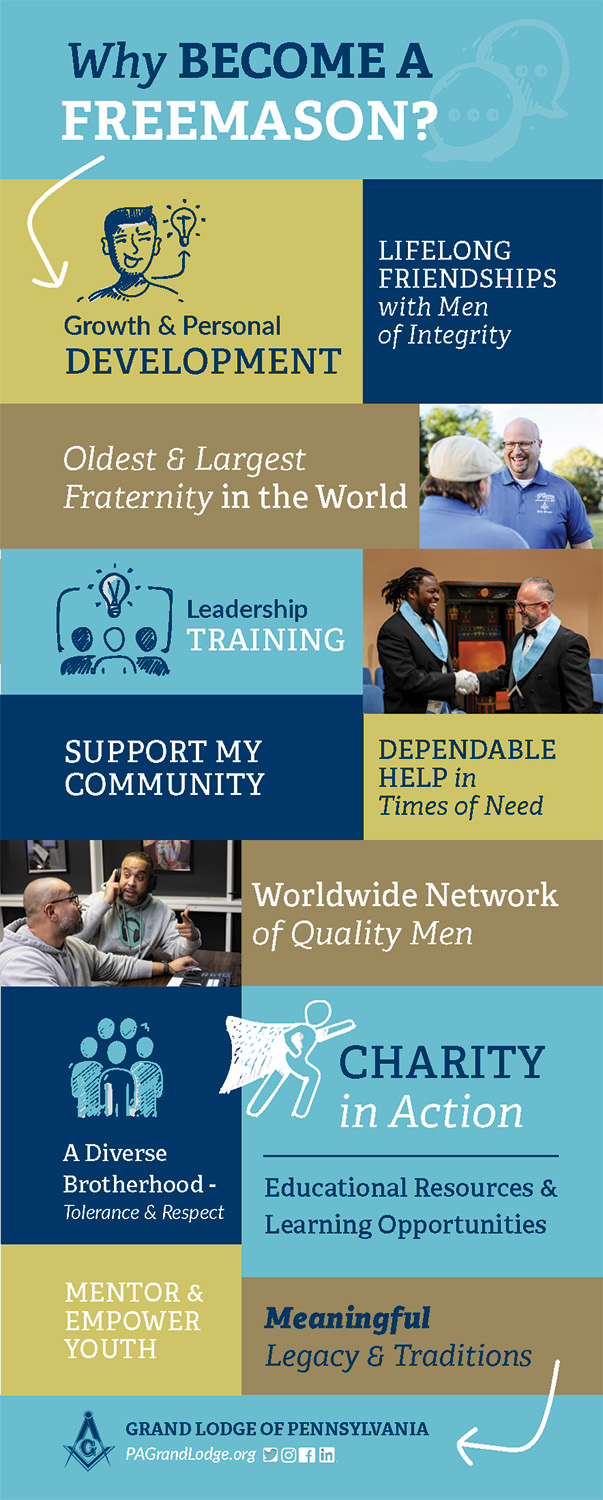 Why BECOME A FREEMASON?

Growth & Personal DEVELOPMENT

LIFELONG FRIENDSHIPS with Men of Integrity

Oldest & Largest Fraternity in the World

Leadership TRAINING

SUPPORT MY COMMUNITY

DEPENDABLE HELP in Times of Need

Worldwide Network of Quality Men

A Diverse Brotherhood - Tolerance & Respect

CHARITY in Action

Educational Resources & Learning Opportunities

MENTOR & EMPOWER YOUTH

Meaningful Legacy & Traditions

GRAND LODGE OF PENNSYLVANIA
PAGrandLodge.org